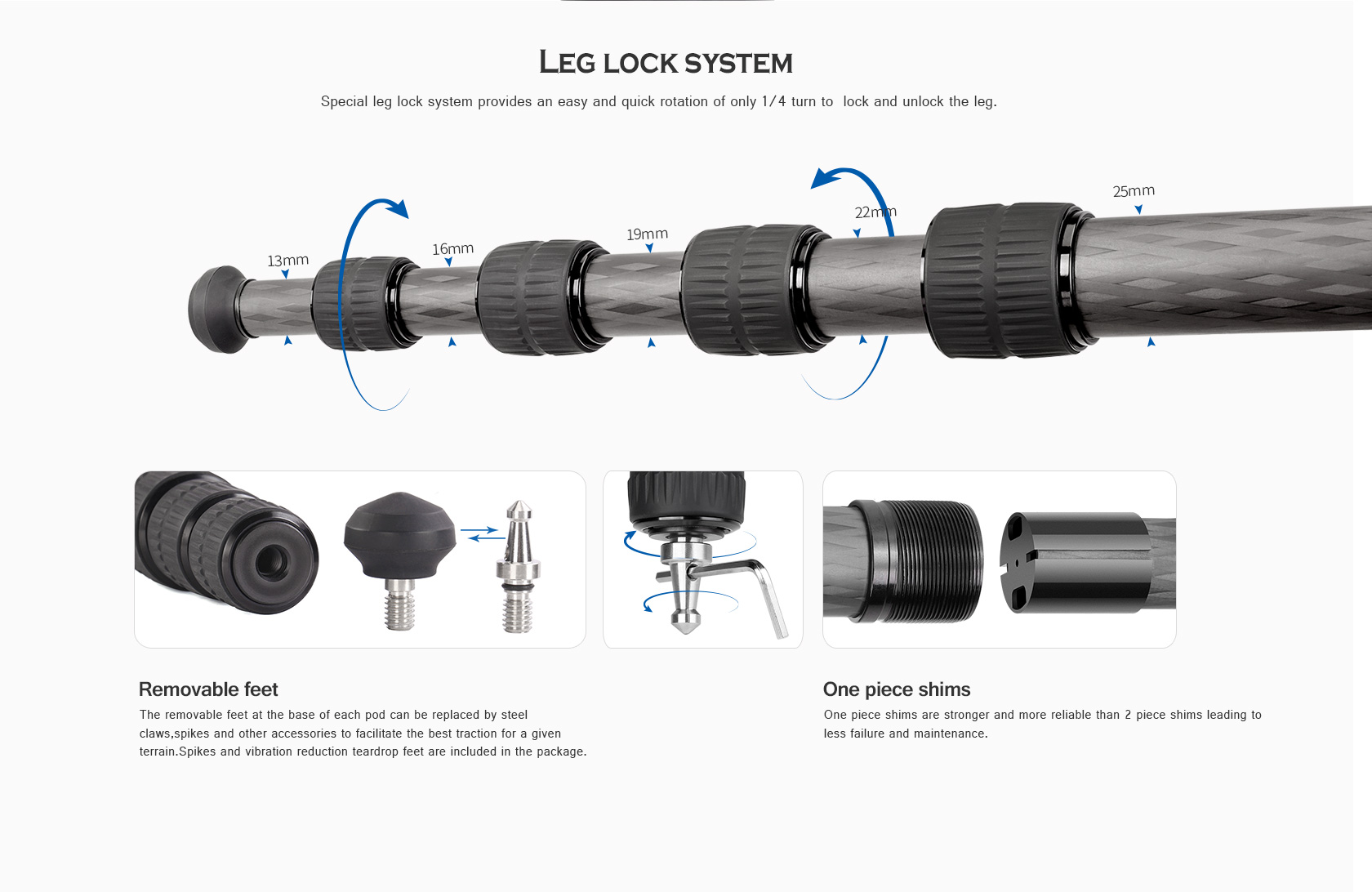 LEG LOCK SYSTEM

Special leg lock system provides an easy and quick rotation of only 1/4 turn to lock and unlock the leg.

13mm

16mm

19mm

22mm

25mm

Removable feet

The removable feet at the base of each pod can be replaced by steel claws,spikes and other accessories to facilitate the best traction for a given terrain.Spikes and vibration reduction teardrop feet are included in the package.

One piece shims

One piece shims are stronger and more reliable than 2 piece shims leading to less failure and maintenance.