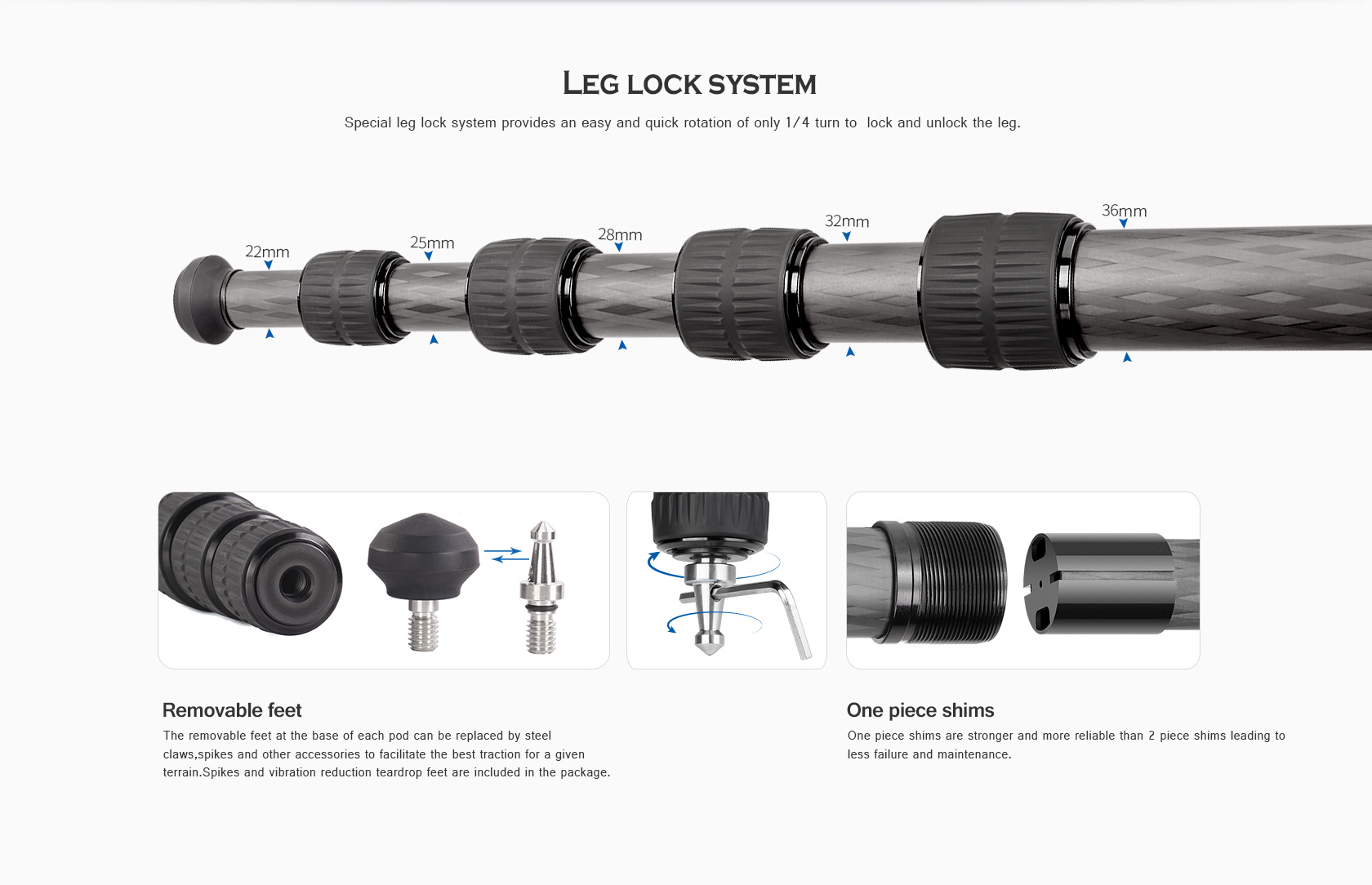 LEG LOCK SYSTEM

Special leg lock system provides an easy and quick rotation of only 1/4 turn to lock and unlock the leg.

22mm

25mm

28mm

32mm

36mm

Removable feet

The removable feet at the base of each pod can be replaced by steel claws,spikes and other accessories to facilitate the best traction for a given terrain.Spikes and vibration reduction teardrop feet are included in the package.

One piece shims

One piece shims are stronger and more reliable than 2 piece shims leading to less failure and maintenance.