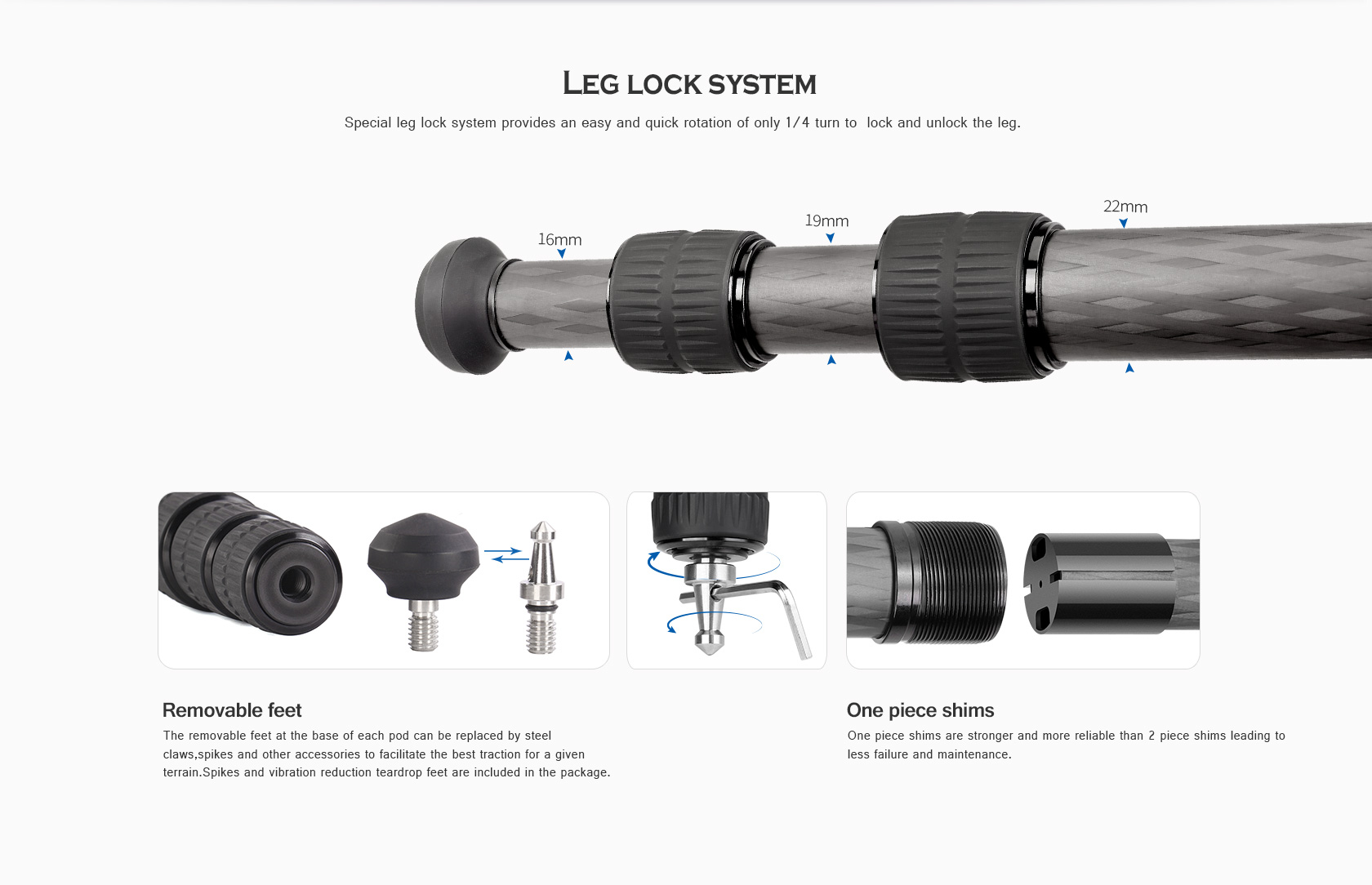 LEG LOCK SYSTEM

Special leg lock system provides an easy and quick rotation of only 1/4 turn to lock and unlock the leg.

16mm

19mm

22mm

Removable feet

The removable feet at the base of each pod can be replaced by steel claws,spikes and other accessories to facilitate the best traction for a given terrain.Spikes and vibration reduction teardrop feet are included in the package.

One piece shims

One piece shims are stronger and more reliable than 2 piece shims leading to less failure and maintenance.