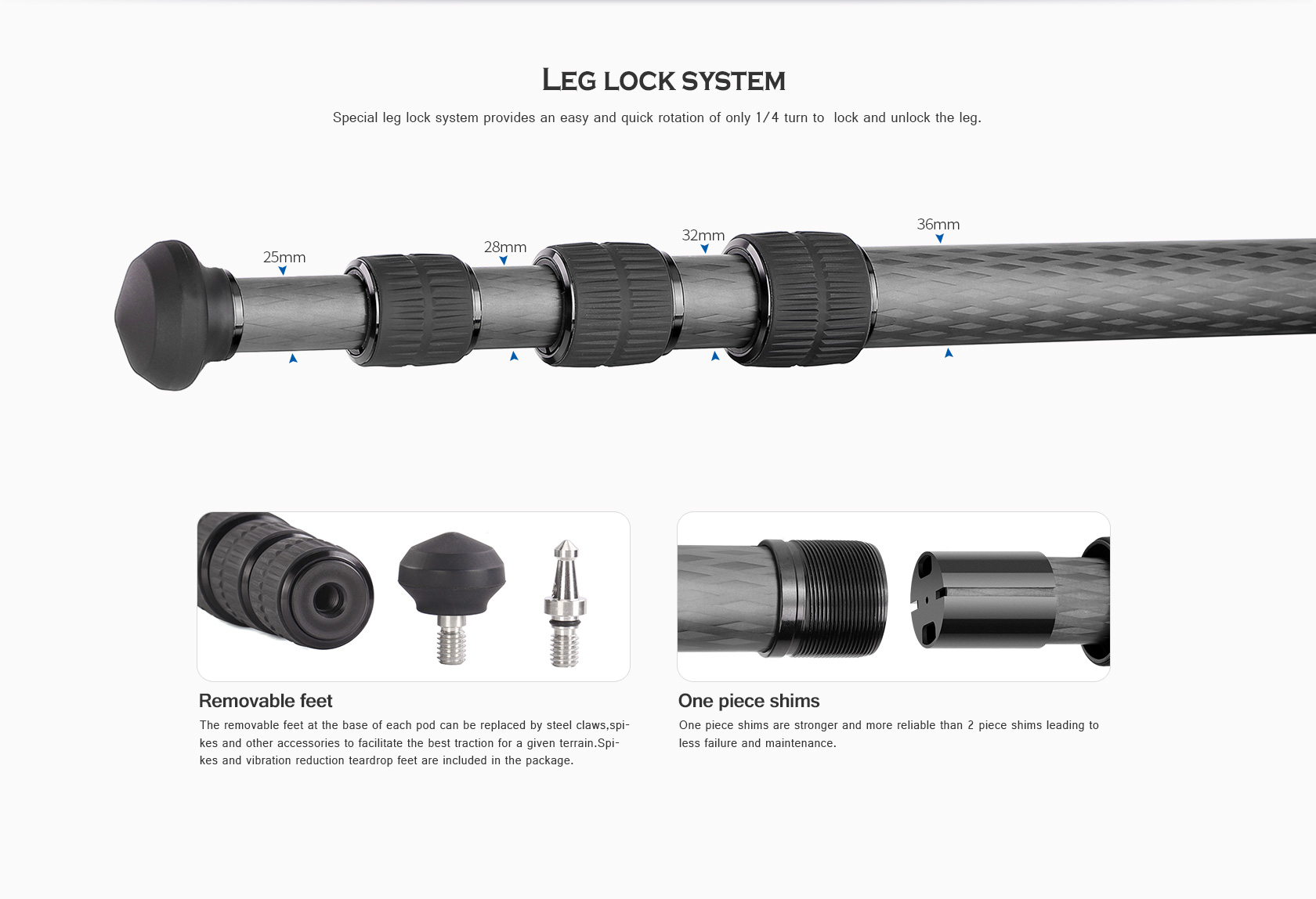 LEG LOCK SYSTEM

Special leg lock system provides an easy and quick rotation of only 1/4 turn to lock and unlock the leg.

25mm

28mm

32mm

36mm

Removable feet

The removable feet at the base of each pod can be replaced by steel claws,spikes and other accessories to facilitate the best traction for a given terrain.Spikes and vibration reduction teardrop feet are included in the package.

One piece shims

One piece shims are stronger and more reliable than 2 piece shims leading to less failure and maintenance.