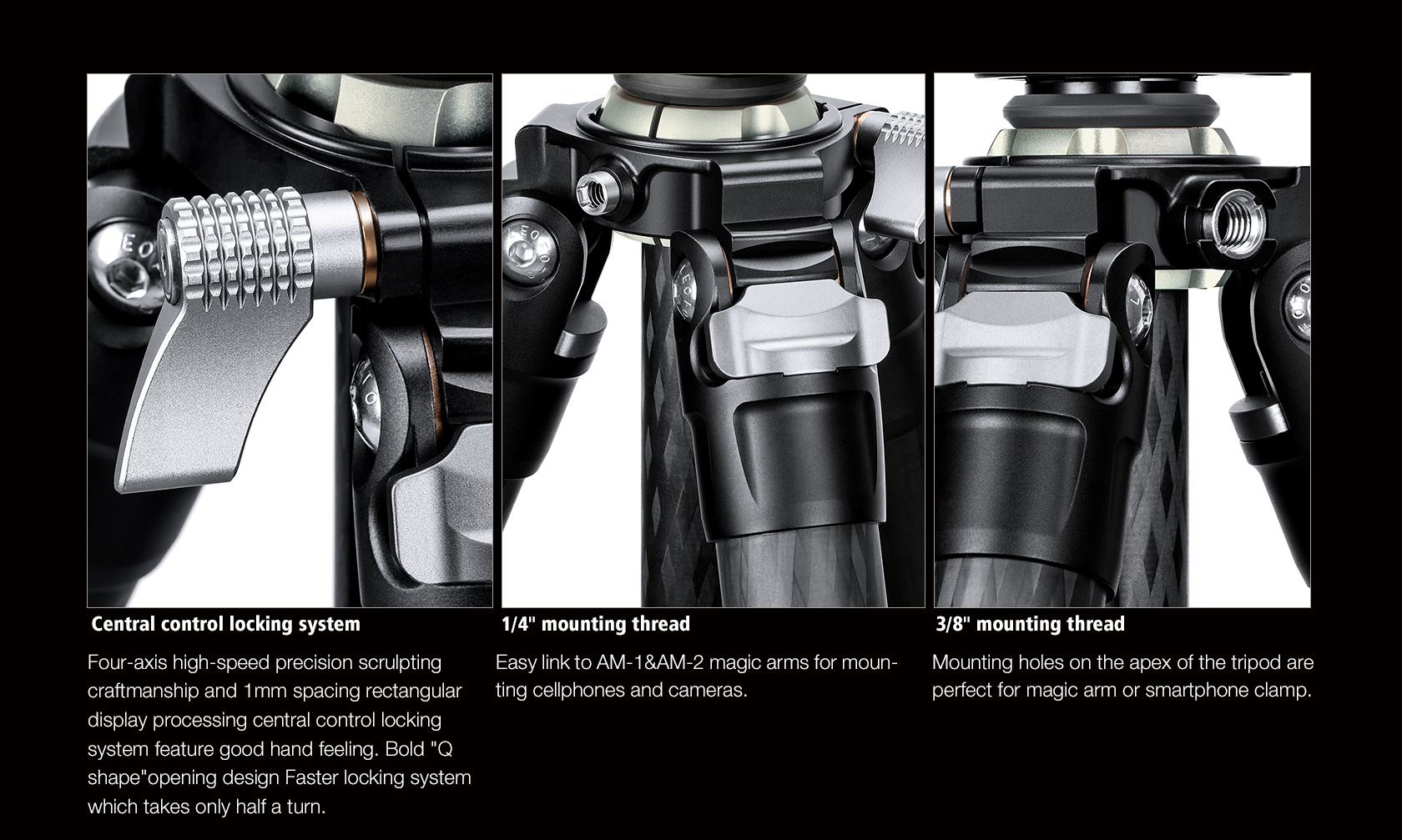 Central control locking system

Four-axis high-speed precision scrulpting craftmanship and 1mm spacing rectangular display processing central control locking system feature good hand feeling. Bold "Q shape"opening design Faster locking system which takes only half a turn.

1/4" mounting thread

Easy link to AM-1&AM-2 magic arms for mounting cellphones and cameras.

3/8" mounting thread

Mounting holes on the apex of the tripod are perfect for magic arm or smartphone clamp.