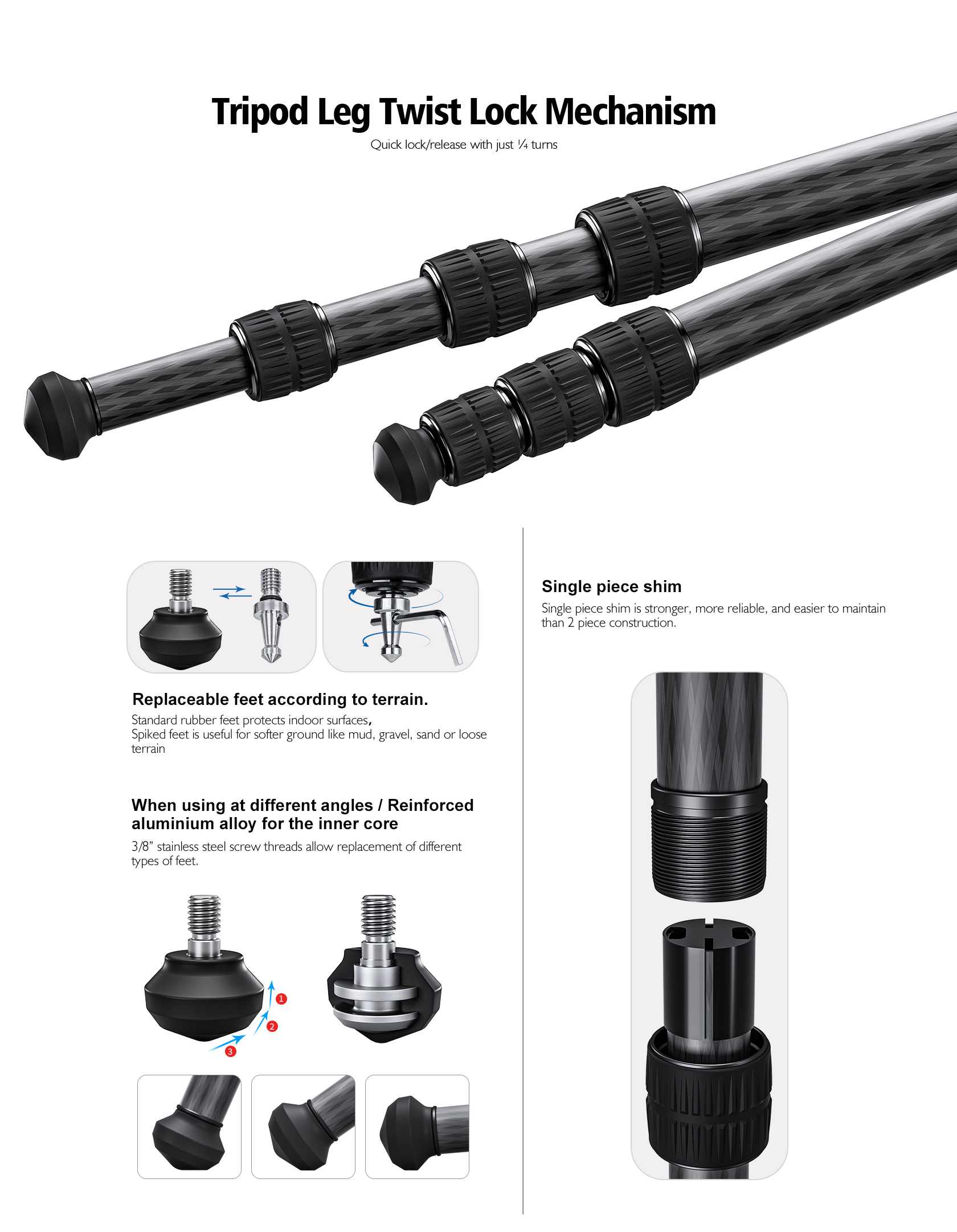 Tripod Leg Twist Lock Mechanism

Quick lock/release with just ¼ turns

Replaceable feet according to terrain.

Standard rubber feet protects indoor surfaces,
Spiked feet is useful for softer ground like mud, gravel, sand or loose terrain

When using at different angles / Reinforced aluminium alloy for the inner core

3/8" stainless steel screw threads allow replacement of different types of feet.

1

2

3

Single piece shim

Single piece shim is stronger, more reliable, and easier to maintain than 2 piece construction.