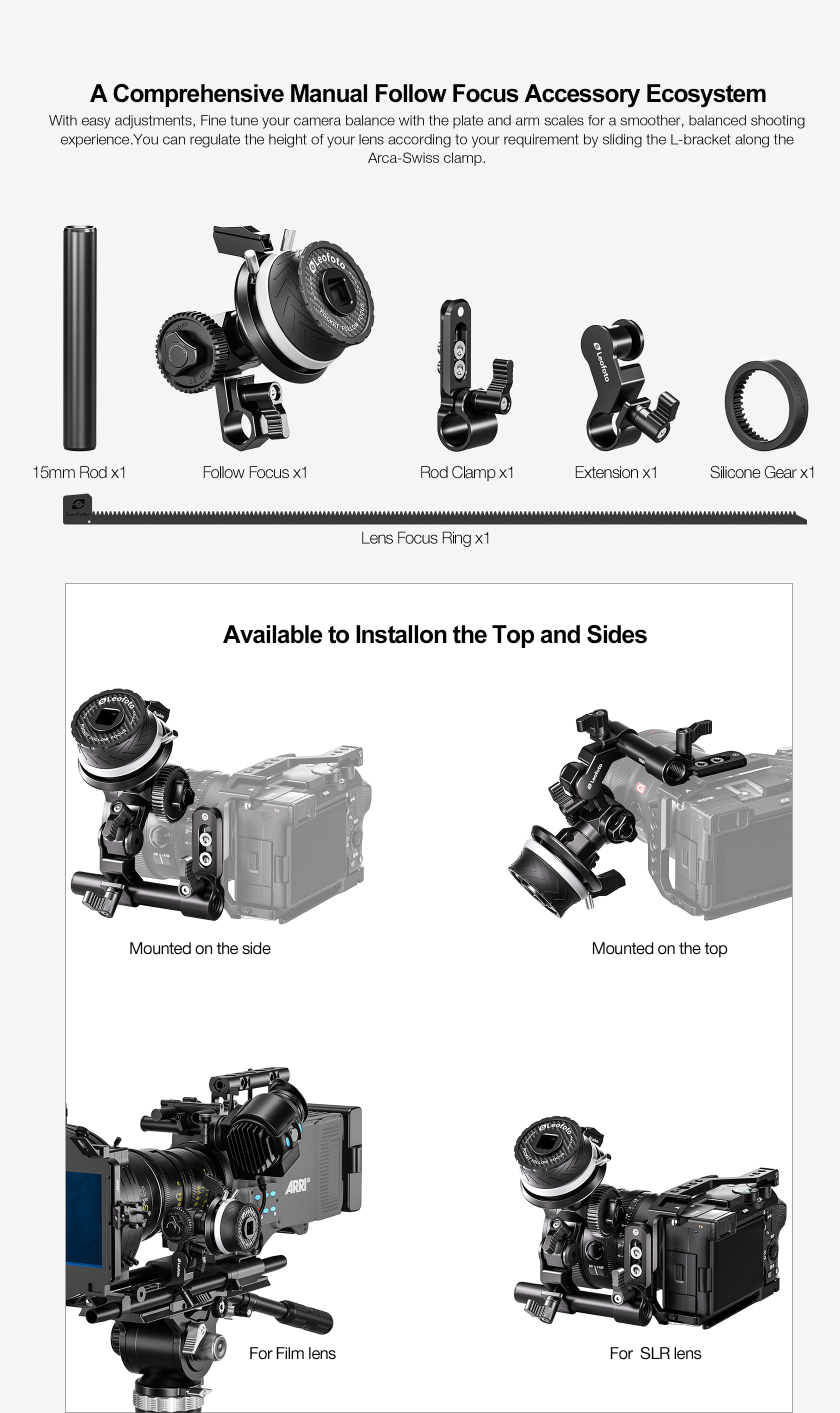 A Comprehensive Manual Follow Focus Accessory Ecosystem

With easy adjustments, Fine tune your camera balance with the plate and arm scales for a smoother, balanced shooting experience.You can regulate the height of your lens according to your requirement by sliding the L-bracket along the Arca-Swiss clamp.

Leofoto POCKET FOLLOW FOCUS

Leofoto

15mm Rod x1

Follow Focus x1

Rod Clamp x1

Extension x1

Silicone Gear x1

Leofoto

Lens Focus Ring x1

Available to Installon the Top and Sides

Leofoto POCKET FOLLOW FOCUS

Leofoto

Mounted on the side

Mounted on the top

ARRI

Leofoto POCKET FOLLOW FOCUS

For Film lens

For SLR lens