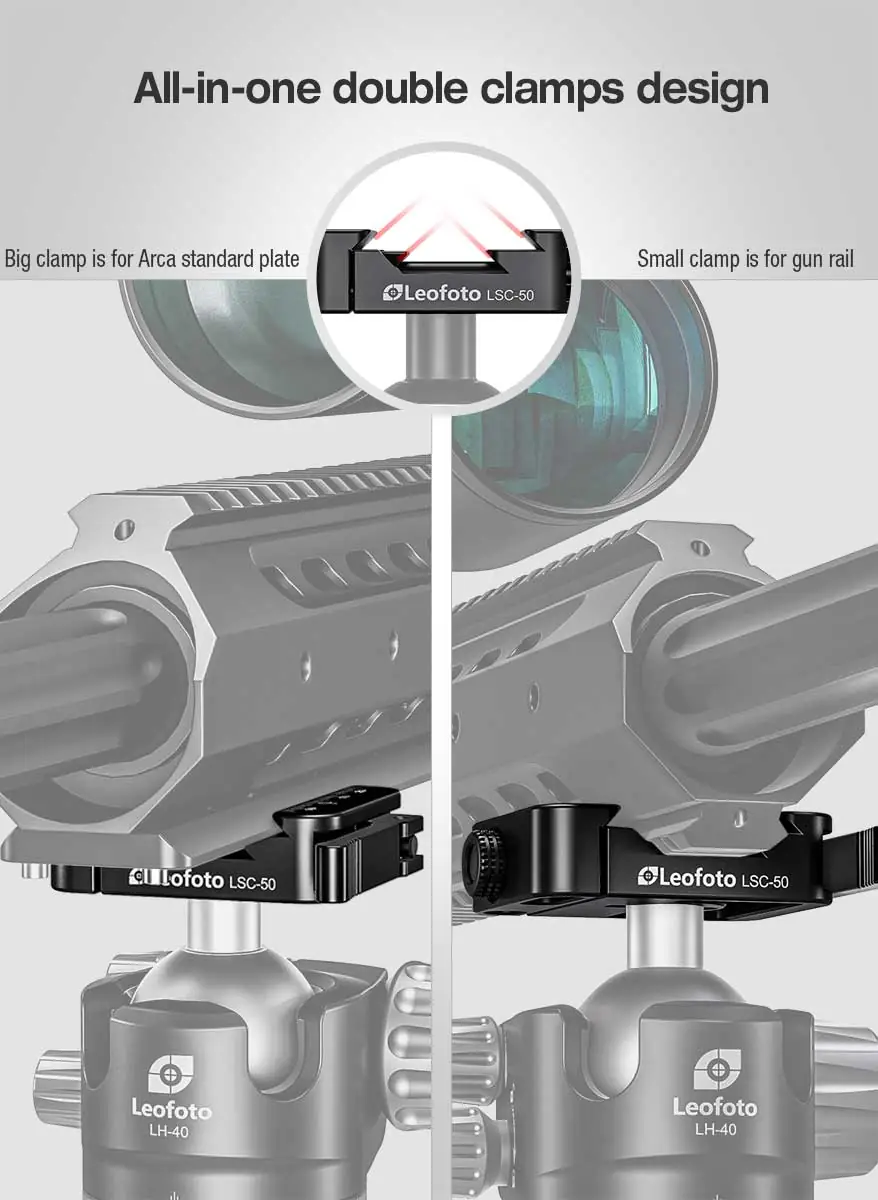 All-in-one double clamps design

Big clamp is for Arca standard plate

Small clamp is for gun rail

Leofoto LSC-50

Leofoto LSC-50

Leofoto LSC-50

Leofoto
LH-40

Leofoto
LH-40